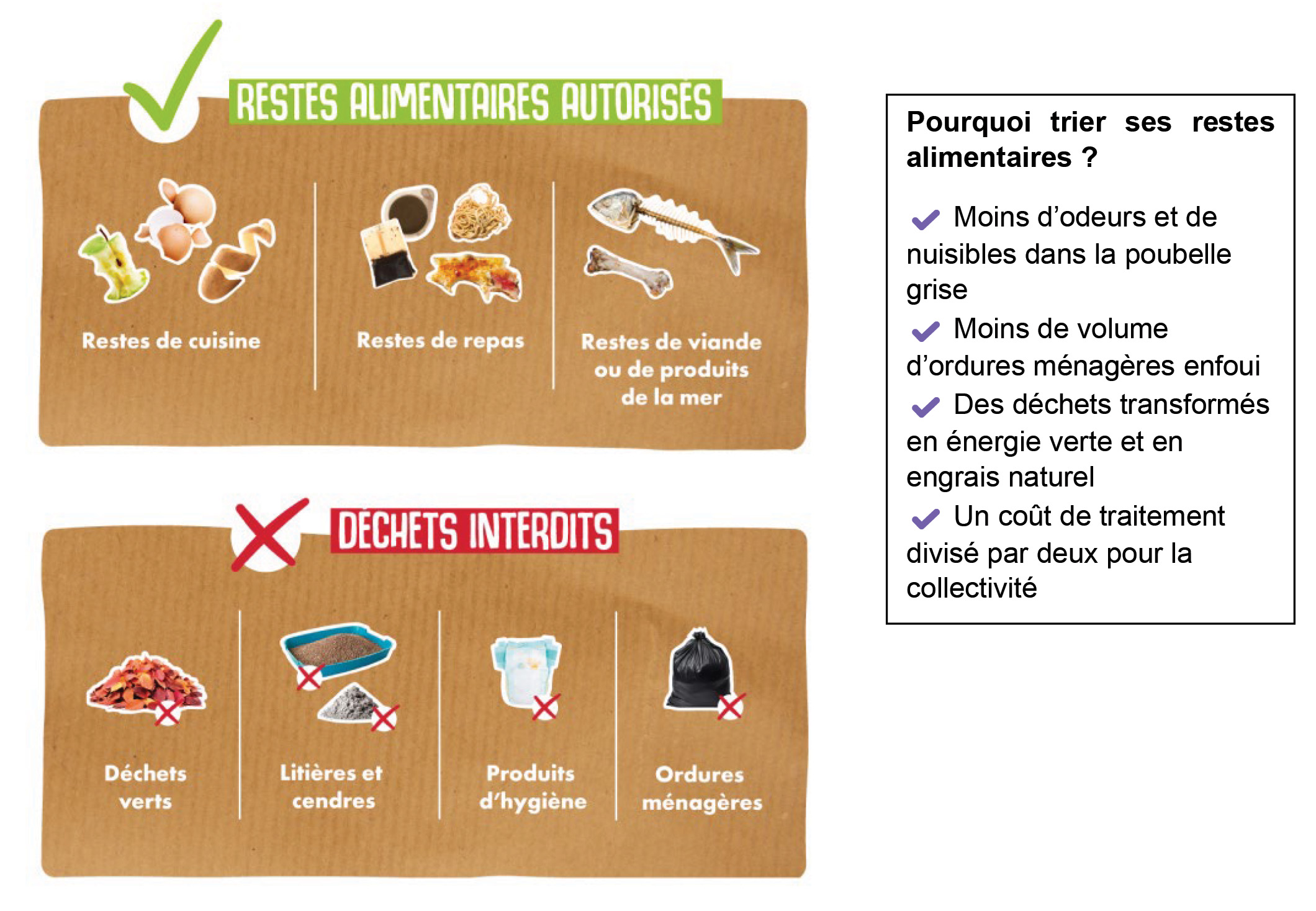 RESTES ALIMENTAIRES AUTORISÉS

Restes de cuisine

Restes de repas

Restes de viande ou de produits de la mer

DÉCHETS INTERDITS

Déchets verts

Litières et cendres

Produits d'hygiène

Ordures ménagères

Pourquoi trier ses restes alimentaires ?

Moins d'odeurs et de nuisibles dans la poubelle grise

Moins de volume d'ordures ménagères enfoui

Des déchets transformés en énergie verte et en engrais naturel

Un coût de traitement divisé par deux pour la collectivité